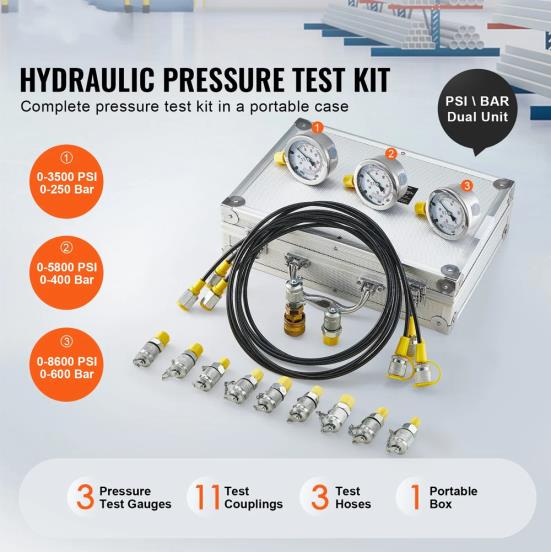 HYDRAULIC PRESSURE TEST KIT
Complete pressure test kit in a portable case

PSI \ BAR Dual Unit

①
0-3500 PSI
0-250 Bar

②
0-5800 PSI
0-400 Bar

③
0-8600 PSI
0-600 Bar

1
2
3

3 Pressure Test Gauges
11 Test Couplings
3 Test Hoses
1 Portable Box