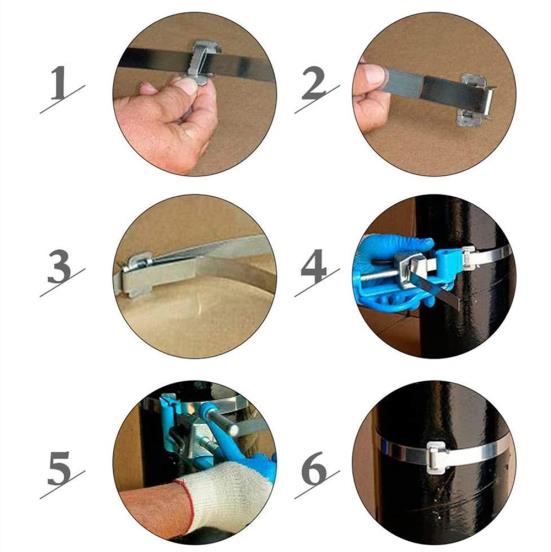 1
2
3
4
5
6