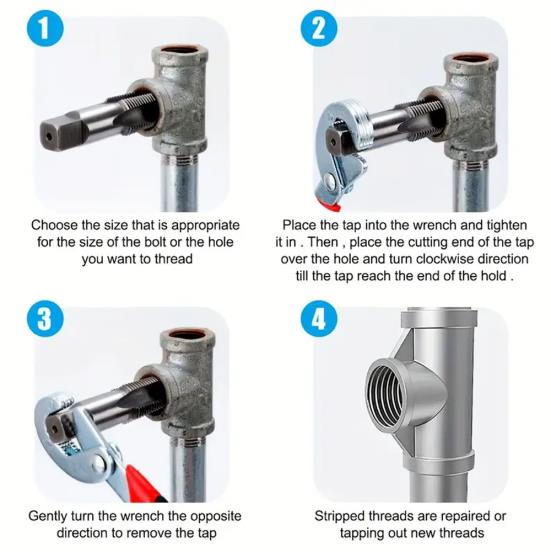 1

Choose the size that is appropriate for the size of the bolt or the hole you want to thread

2

Place the tap into the wrench and tighten it in . Then , place the cutting end of the tap over the hole and turn clockwise direction till the tap reach the end of the hold .

3

Gently turn the wrench the opposite direction to remove the tap

4

Stripped threads are repaired or tapping out new threads