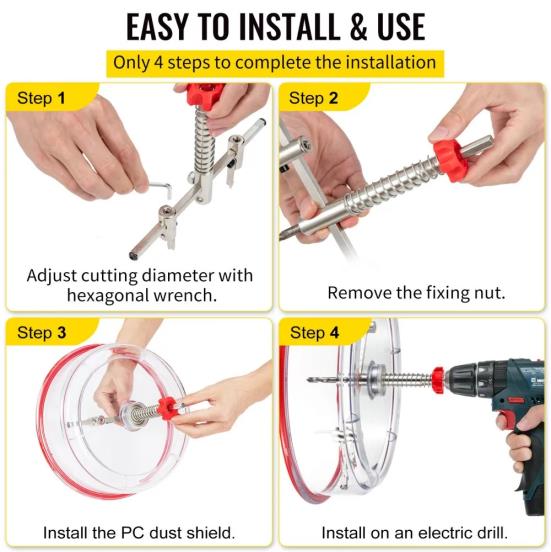 EASY TO INSTALL & USE

Only 4 steps to complete the installation

Step 1

Adjust cutting diameter with hexagonal wrench.

Step 2

Remove the fixing nut.

Step 3

Install the PC dust shield.

Step 4

Install on an electric drill.